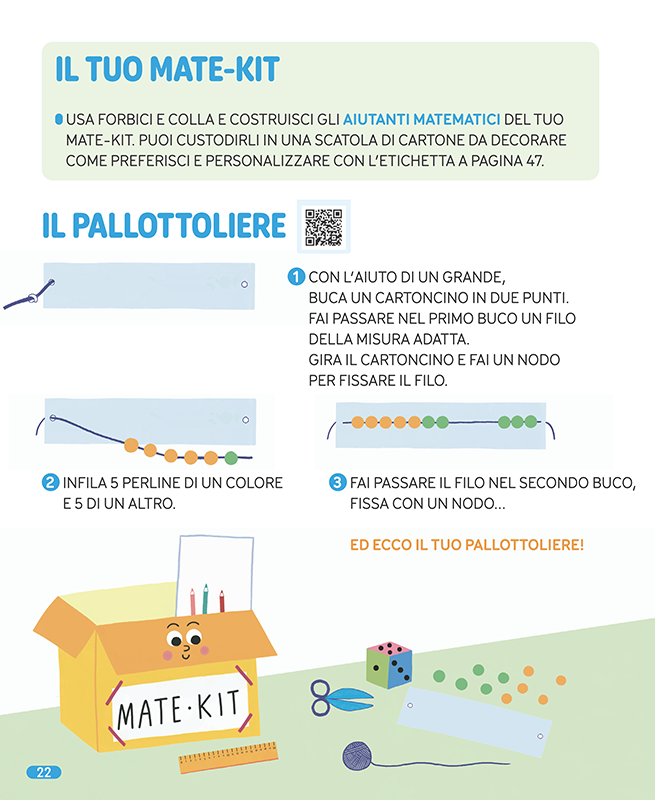 IL TUO MATE-KIT

USA FORBICI E COLLA E COSTRUISCI GLI AIUTANTI MATEMATICI DEL TUO MATE-KIT. PUOI CUSTODIRLI IN UNA SCATOLA DI CARTONE DA DECORARE COME PREFERISCI E PERSONALIZZARE CON L'ETICHETTA A PAGINA 47.

IL PALLOTTOLIERE

1 CON L'AIUTO DI UN GRANDE, BUCA UN CARTONCINO IN DUE PUNTI. FAI PASSARE NEL PRIMO BUCO UN FILO DELLA MISURA ADATTA. GIRA IL CARTONCINO E FAI UN NODO PER FISSARE IL FILO.

2 INFILA 5 PERLINE DI UN COLORE E 5 DI UN ALTRO.

3 FAI PASSARE IL FILO NEL SECONDO BUCO, FISSA CON UN NODO...

ED ECCO IL TUO PALLOTTOLIERE!

MATE·KIT

22